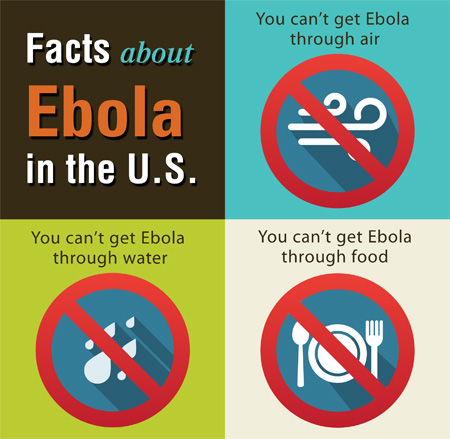 Facts about Ebola in the U.S.

You can't get Ebola through air

You can't get Ebola through water

You can't get Ebola through food